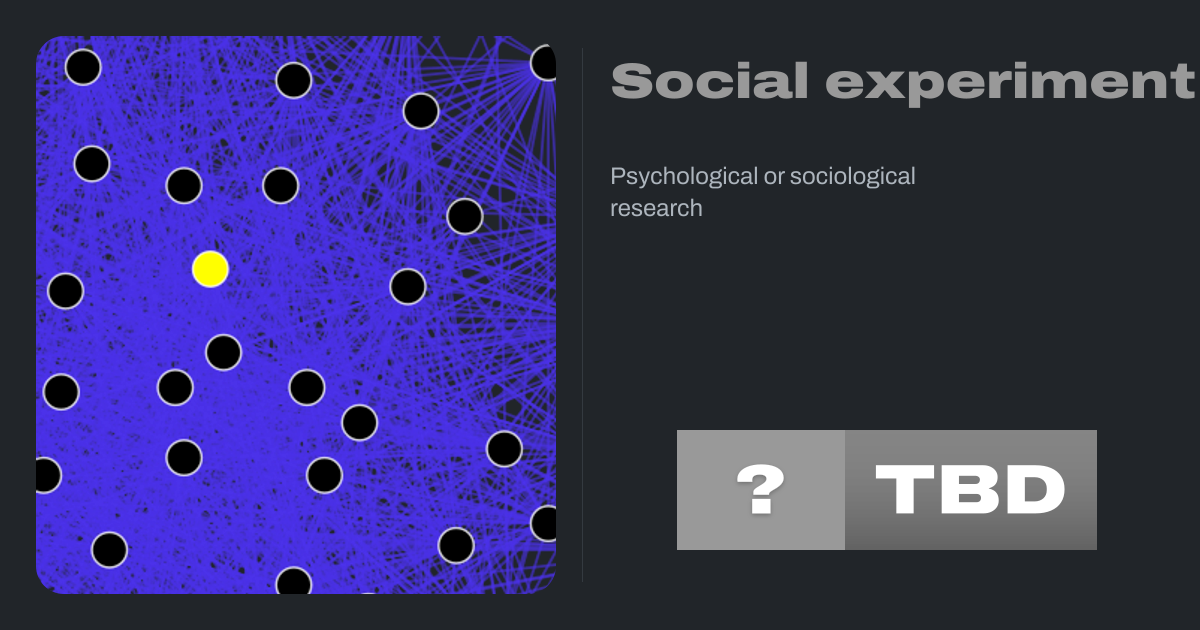 Social experiment

Psychological or sociological research

?

TBD