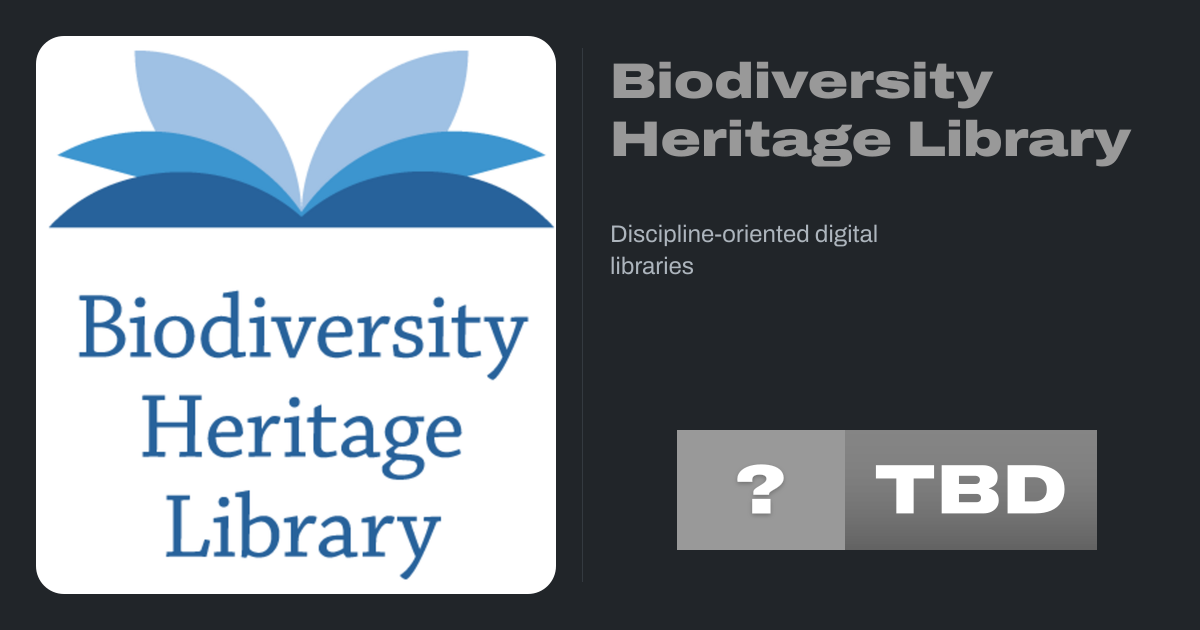 Biodiversity
Heritage
Library

Biodiversity Heritage Library

Discipline-oriented digital libraries

?
TBD