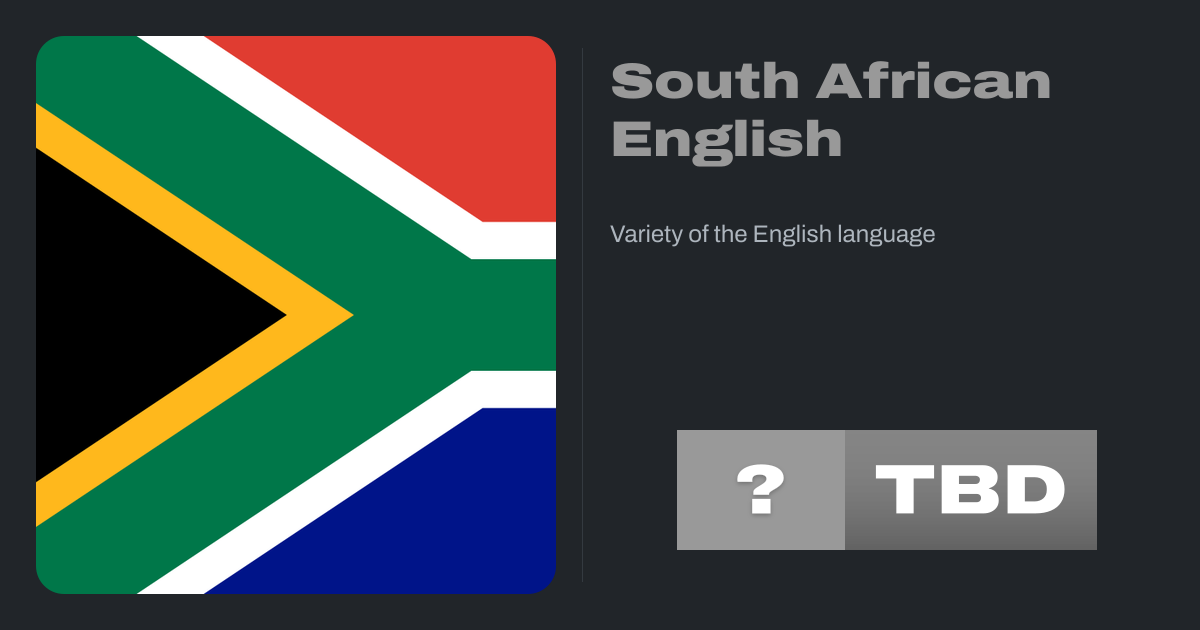 South African English

Variety of the English language

? TBD