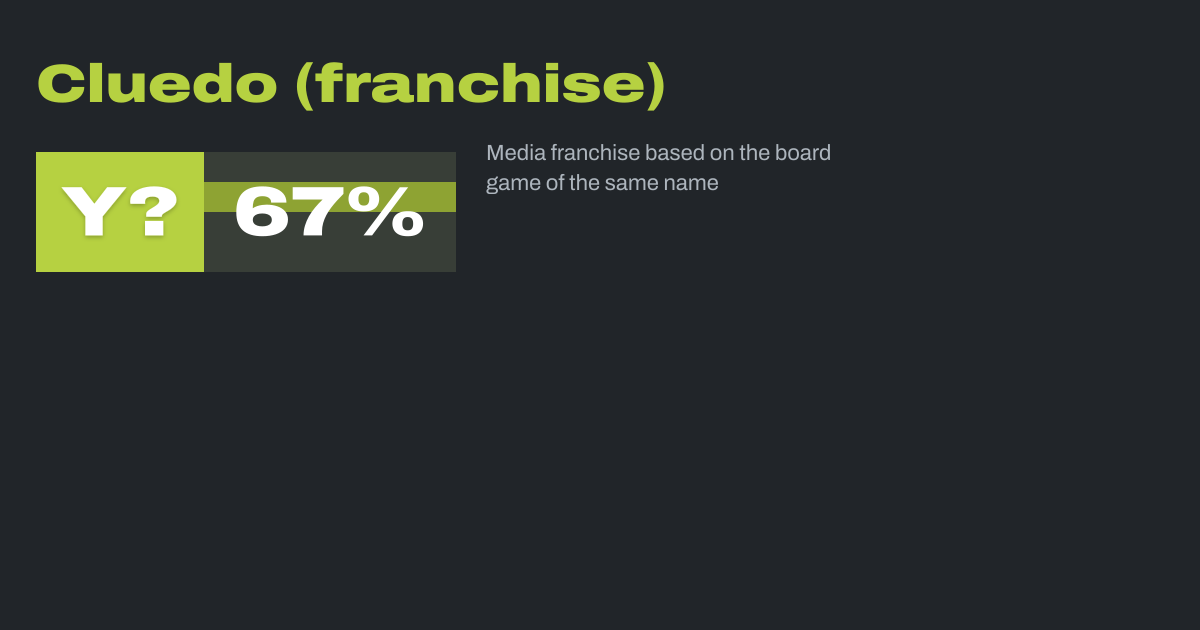 Cluedo (franchise)

Y? 67%

Media franchise based on the board game of the same name