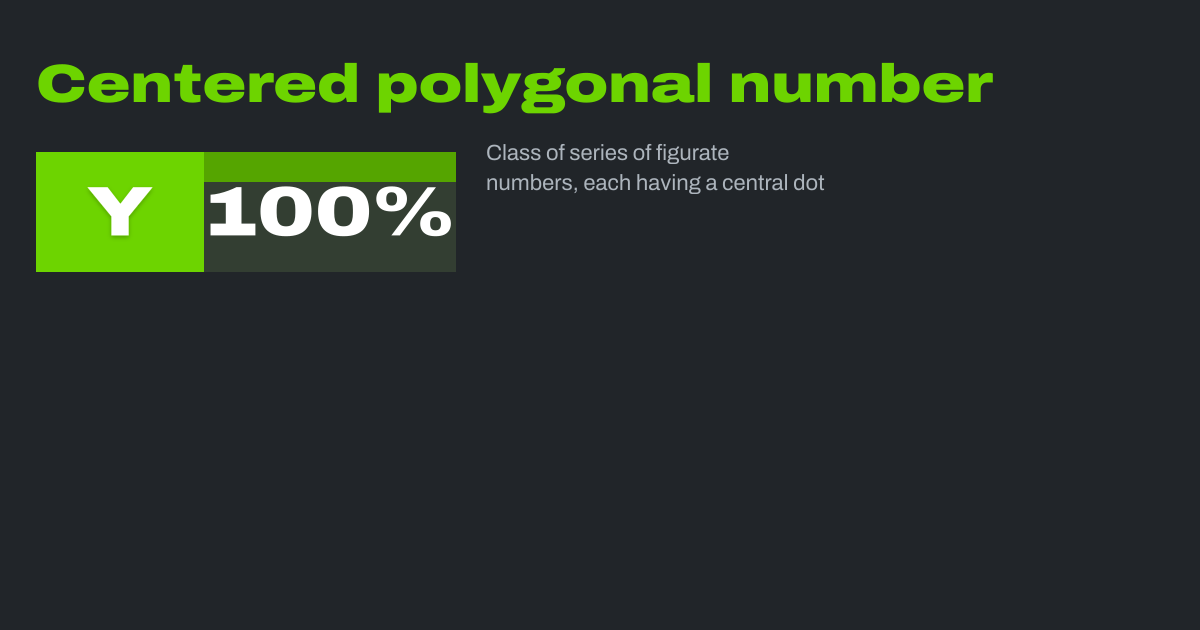 Centered polygonal number

Y

100%

Class of series of figurate numbers, each having a central dot