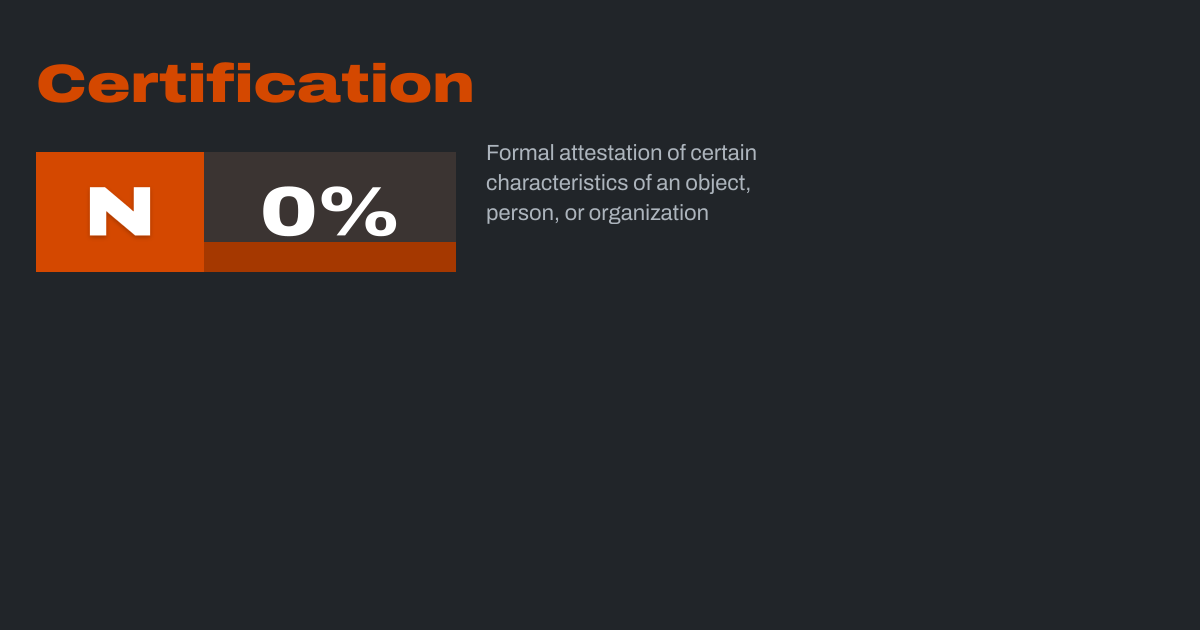 Certification

N

0%

Formal attestation of certain characteristics of an object, person, or organization