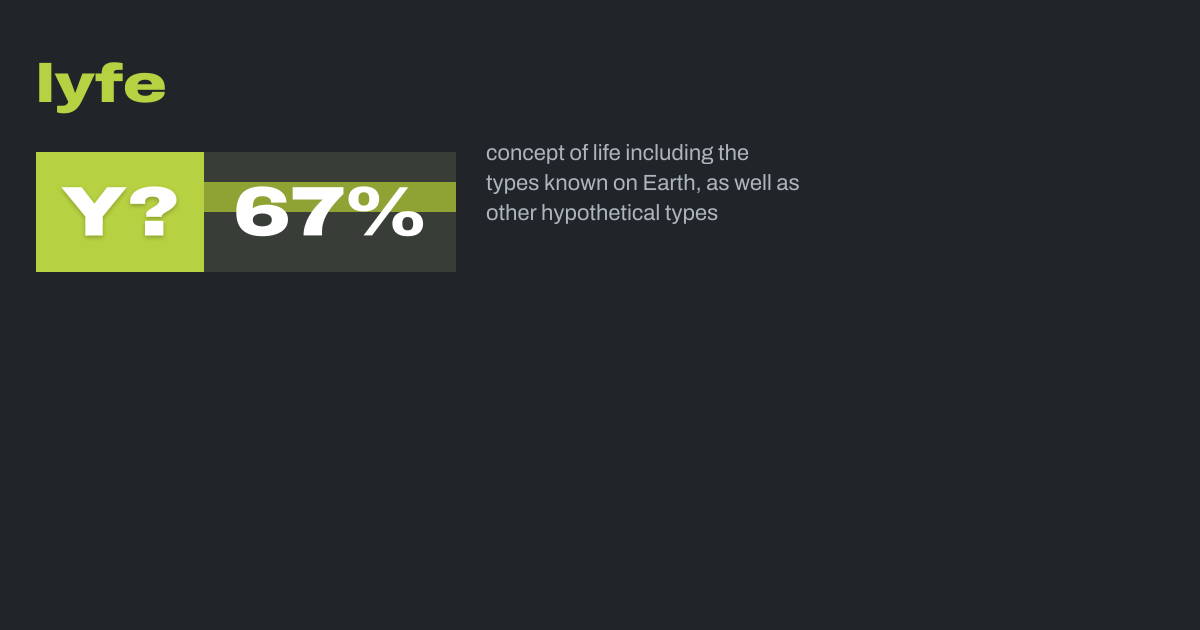 lyfe

Y? 67%

concept of life including the types known on Earth, as well as other hypothetical types