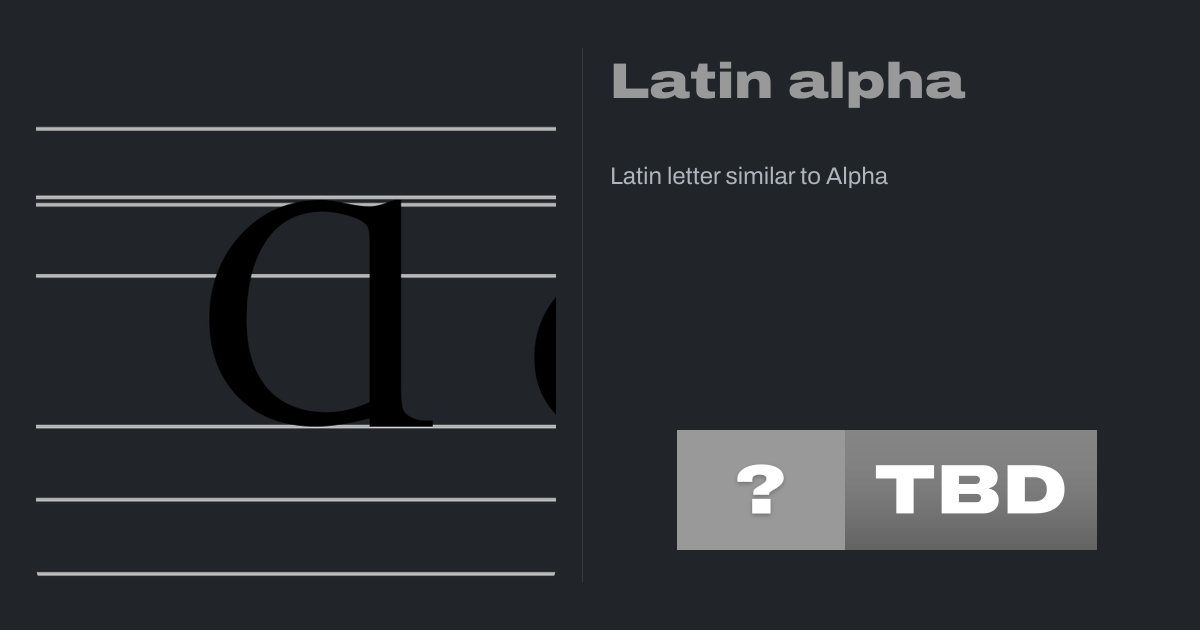 ɑ

Latin alpha

Latin letter similar to Alpha

? TBD