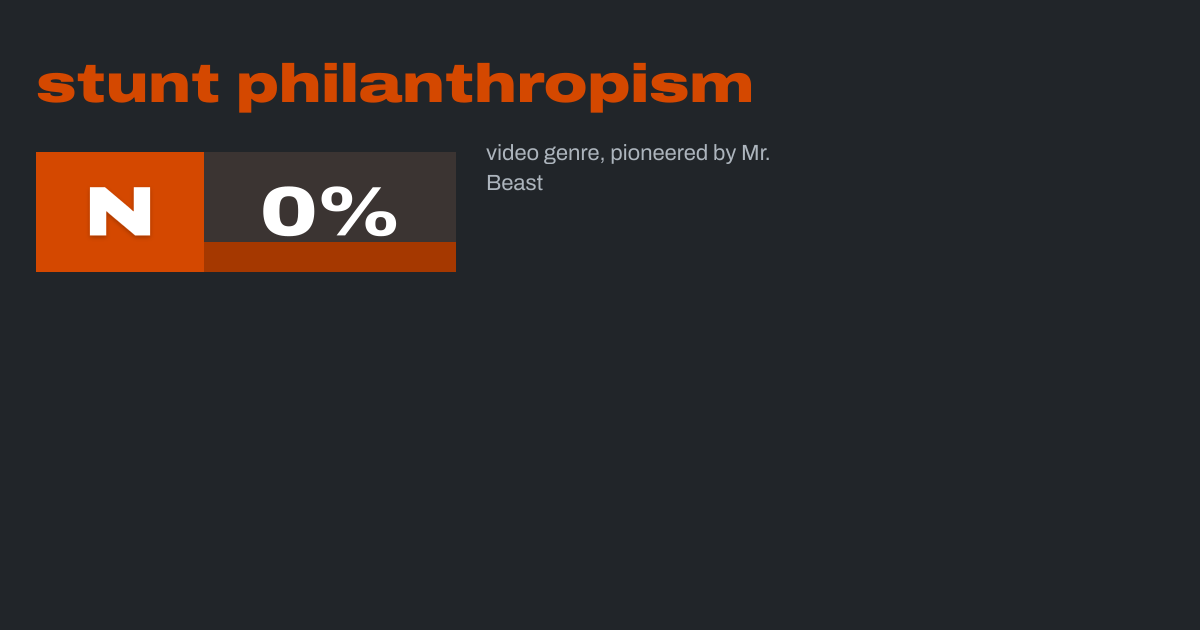 stunt philanthropism

N

0%

video genre, pioneered by Mr. Beast