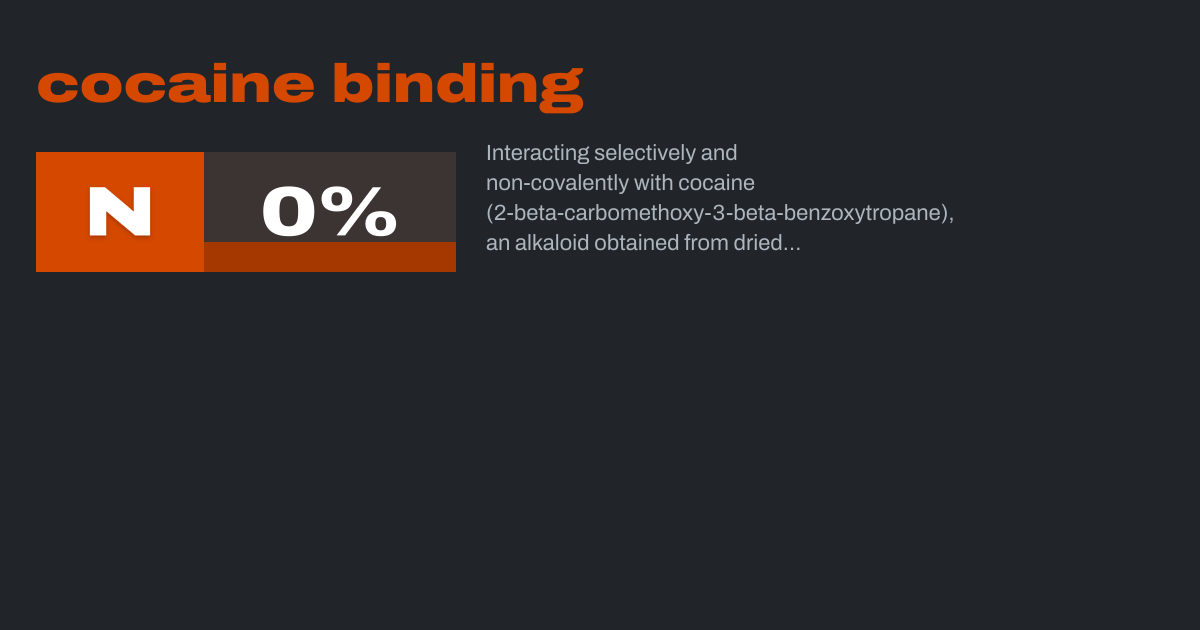 cocaine binding

N

0%

Interacting selectively and non-covalently with cocaine (2-beta-carbomethoxy-3-beta-benzoxytropane), an alkaloid obtained from dried...