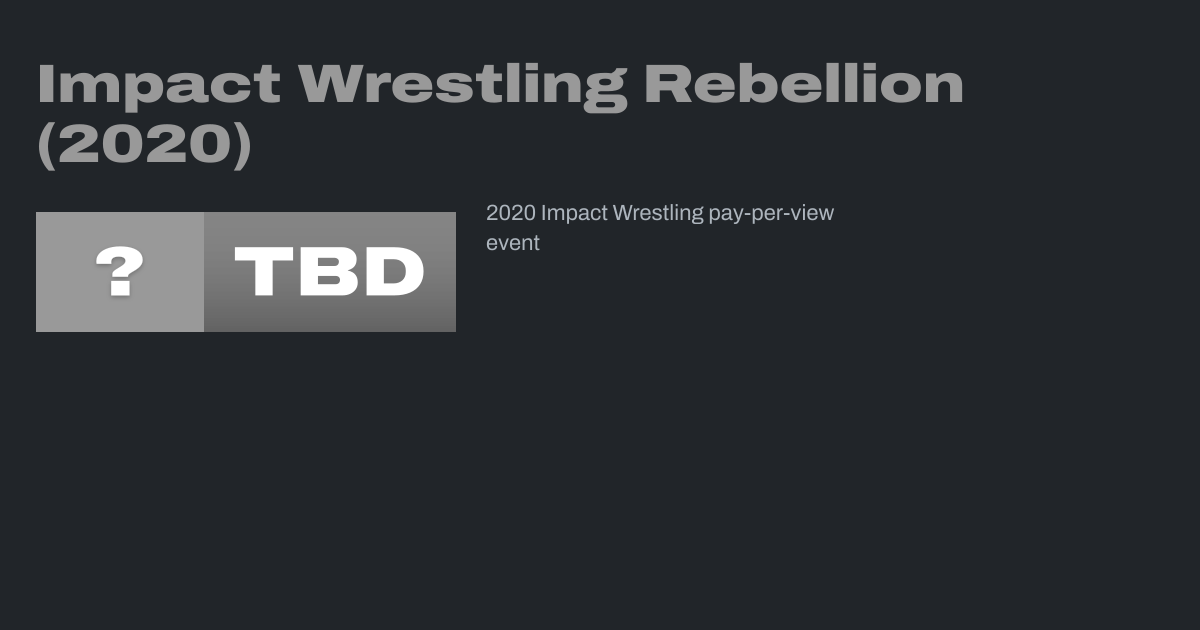 Impact Wrestling Rebellion (2020)

?

TBD

2020 Impact Wrestling pay-per-view event