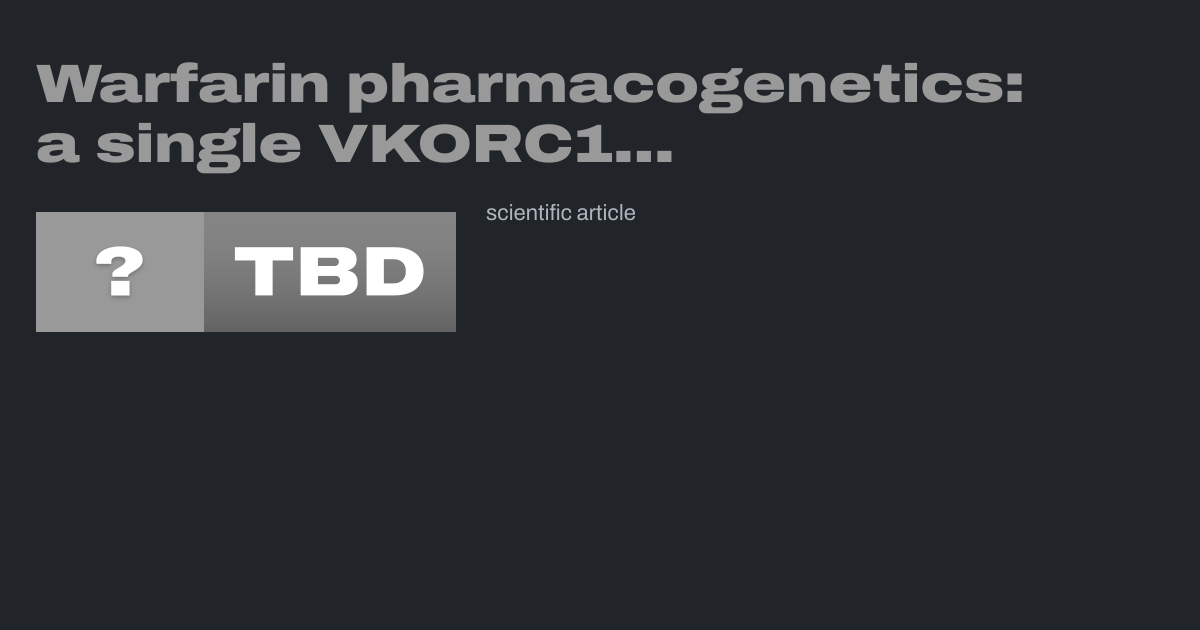 Warfarin pharmacogenetics: a single VKORC1...

?

TBD

scientific article