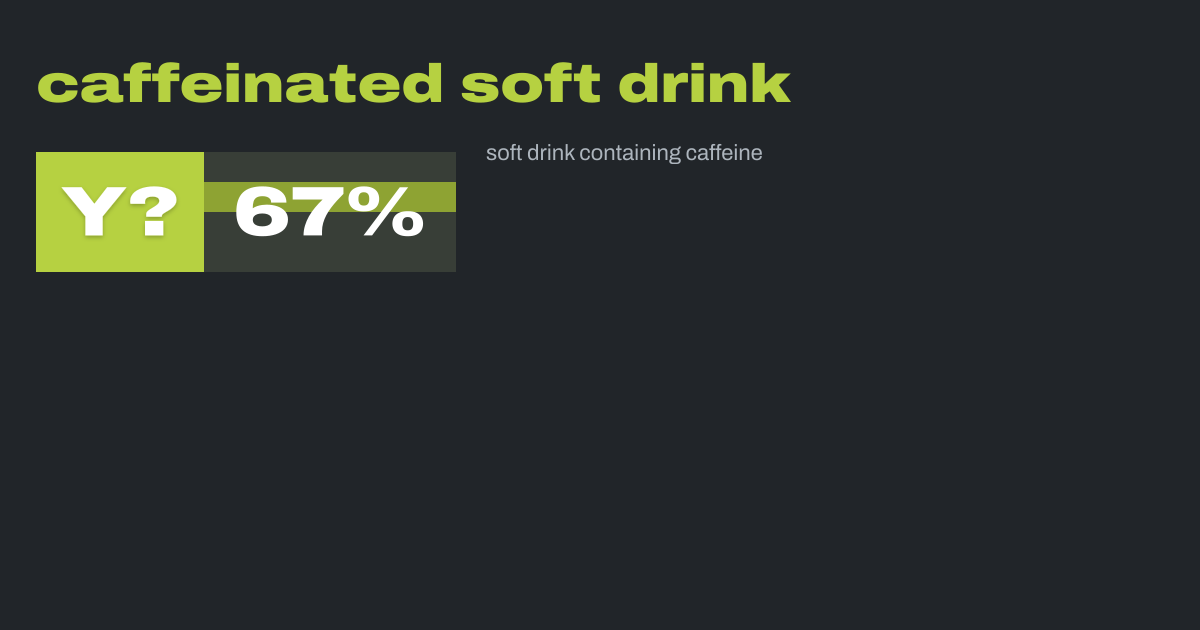 caffeinated soft drink

Y? 67%

soft drink containing caffeine