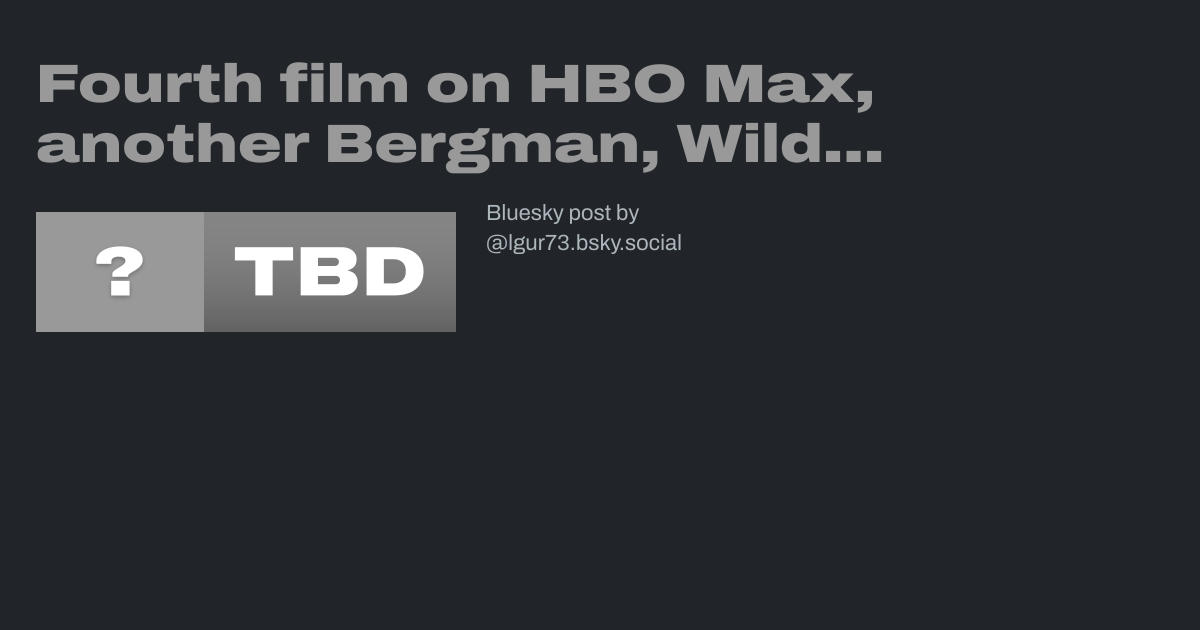 Fourth film on HBO Max, another Bergman, Wild...

?

TBD

Bluesky post by @lgur73.bsky.social