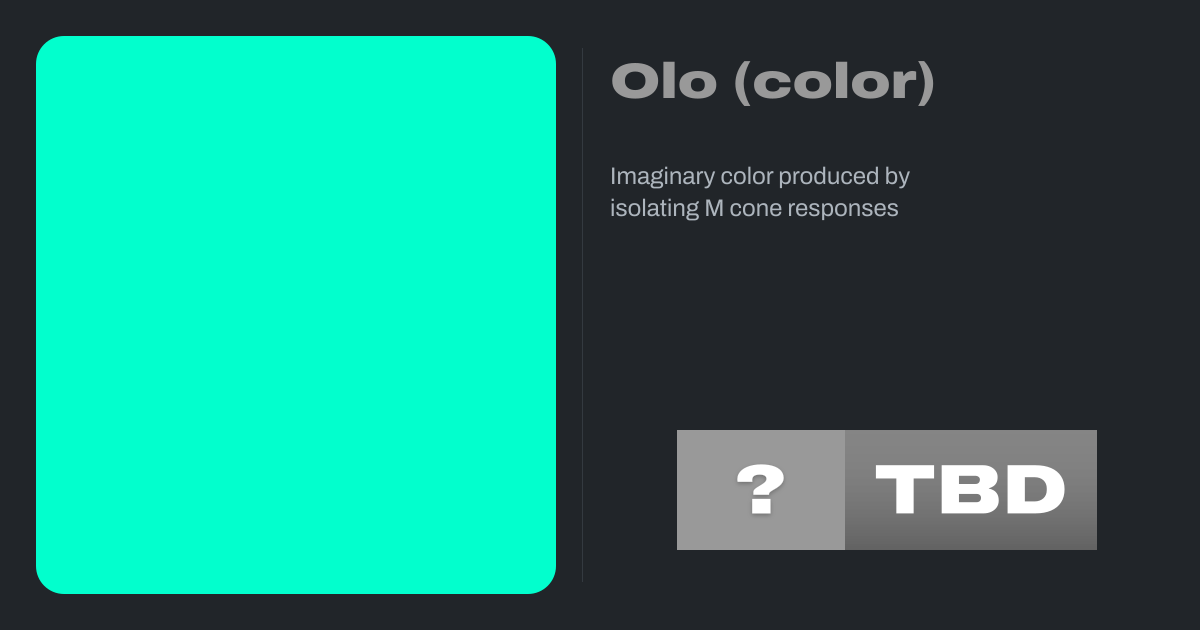 Olo (color)

Imaginary color produced by isolating M cone responses

? TBD