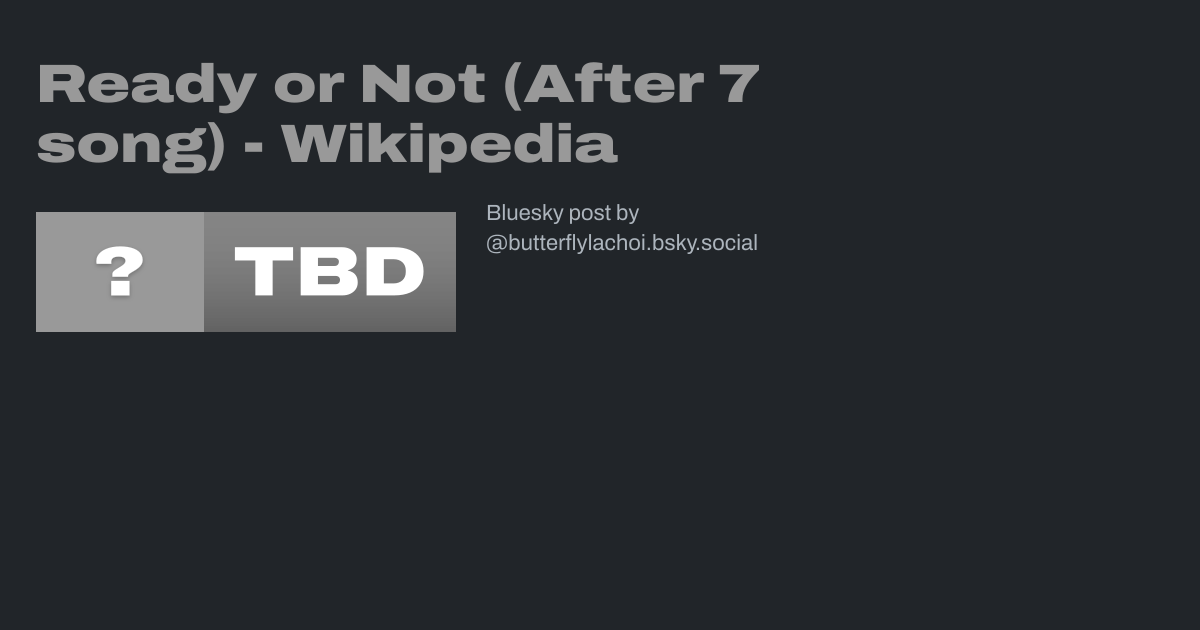 Ready or Not (After 7 song) - Wikipedia

?

TBD

Bluesky post by @butterflylachoi.bsky.social