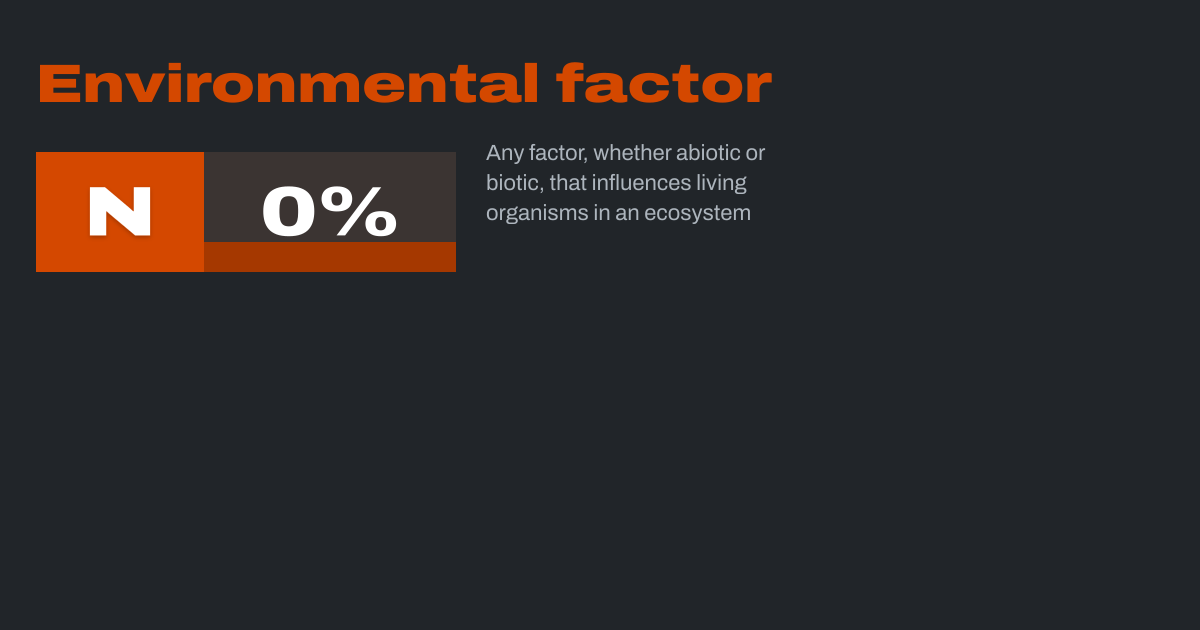 Environmental factor

N 0%

Any factor, whether abiotic or biotic, that influences living organisms in an ecosystem