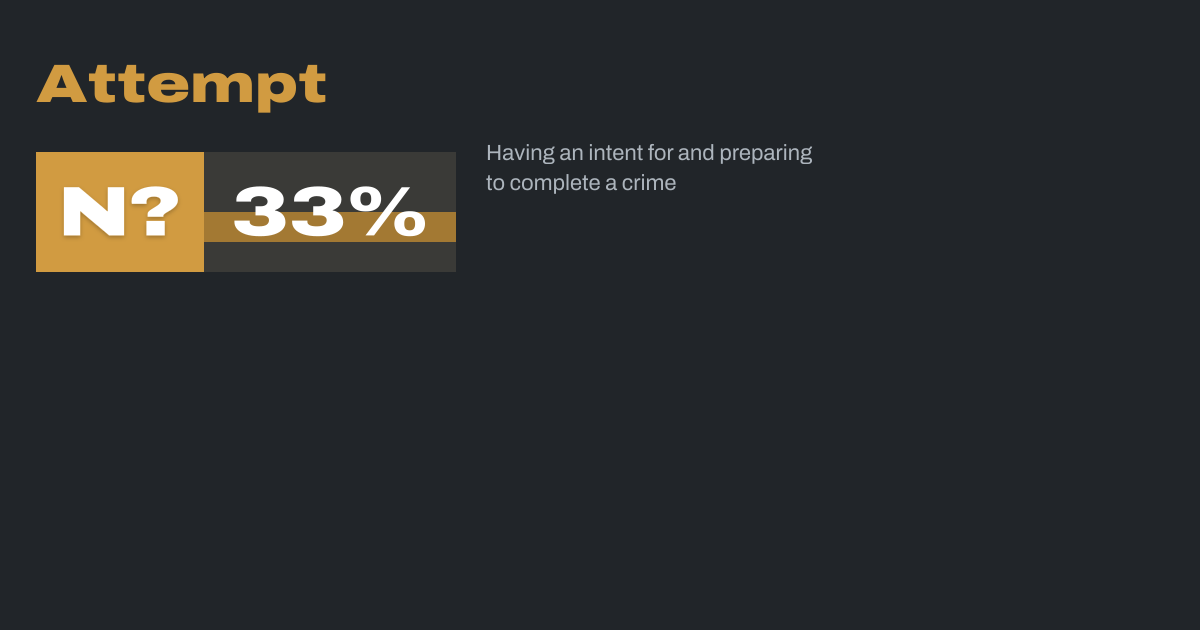 Attempt

N? 33%

Having an intent for and preparing to complete a crime