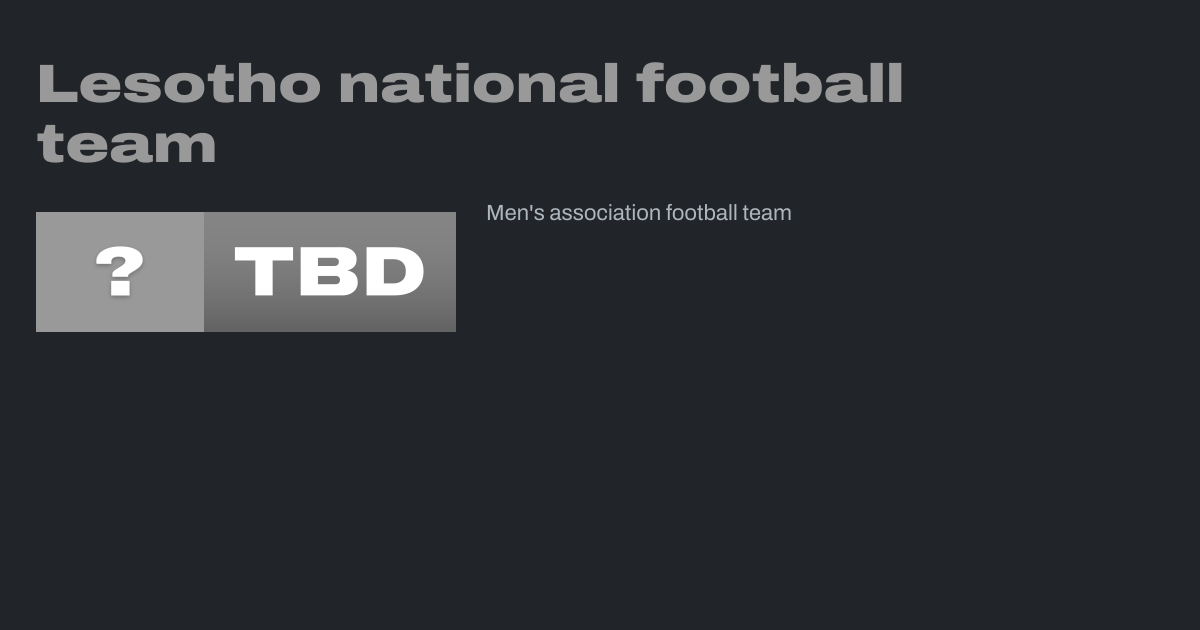 Lesotho national football team

?

TBD

Men's association football team