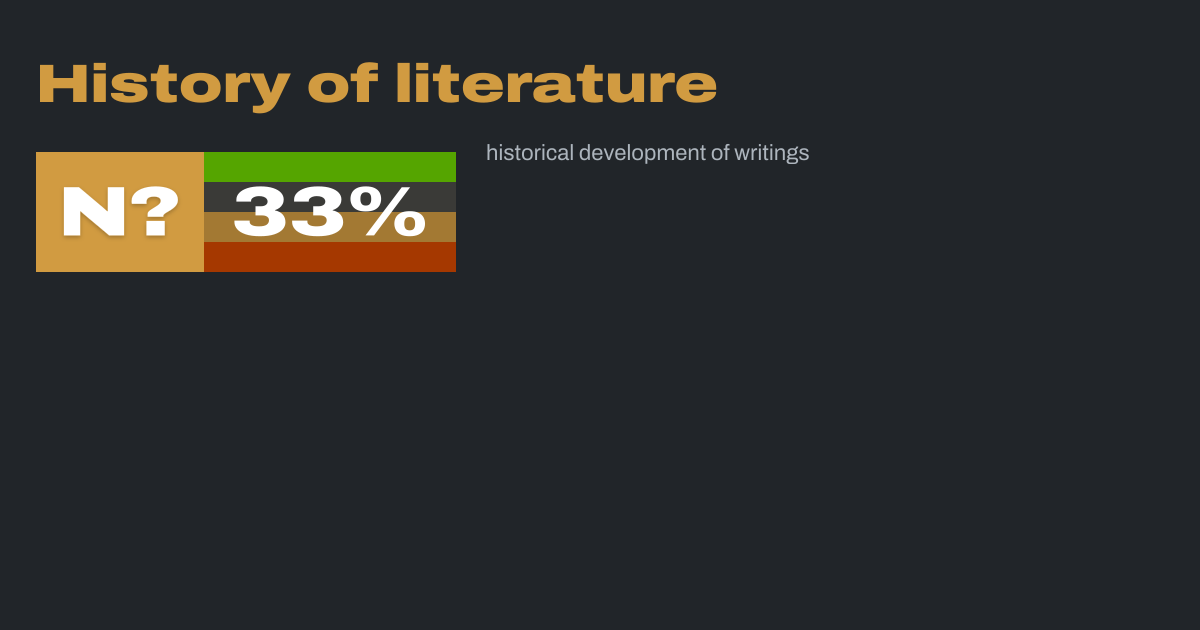 History of literature

N?

33%

historical development of writings