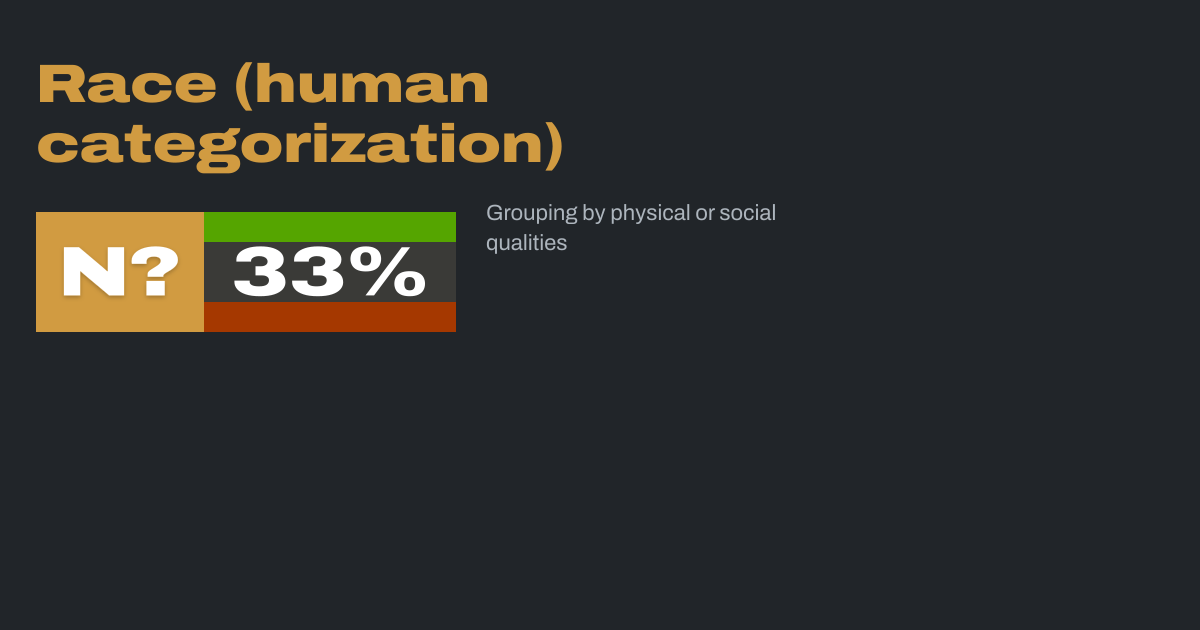 Race (human categorization)

N?

33%

Grouping by physical or social qualities