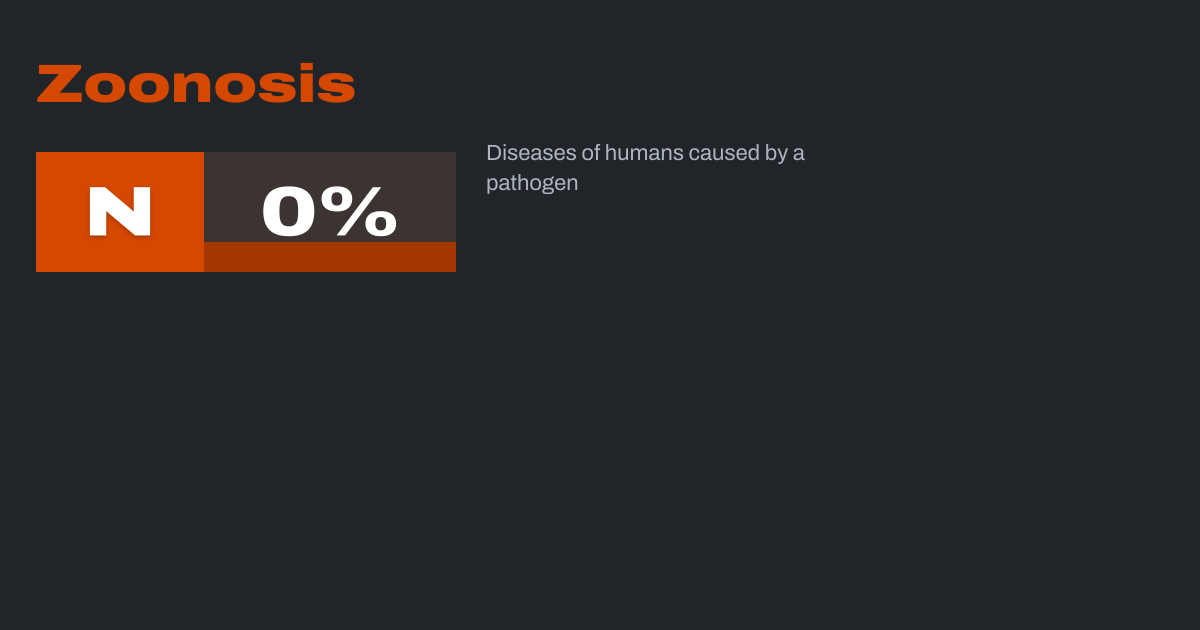 Zoonosis

N

0%

Diseases of humans caused by a pathogen