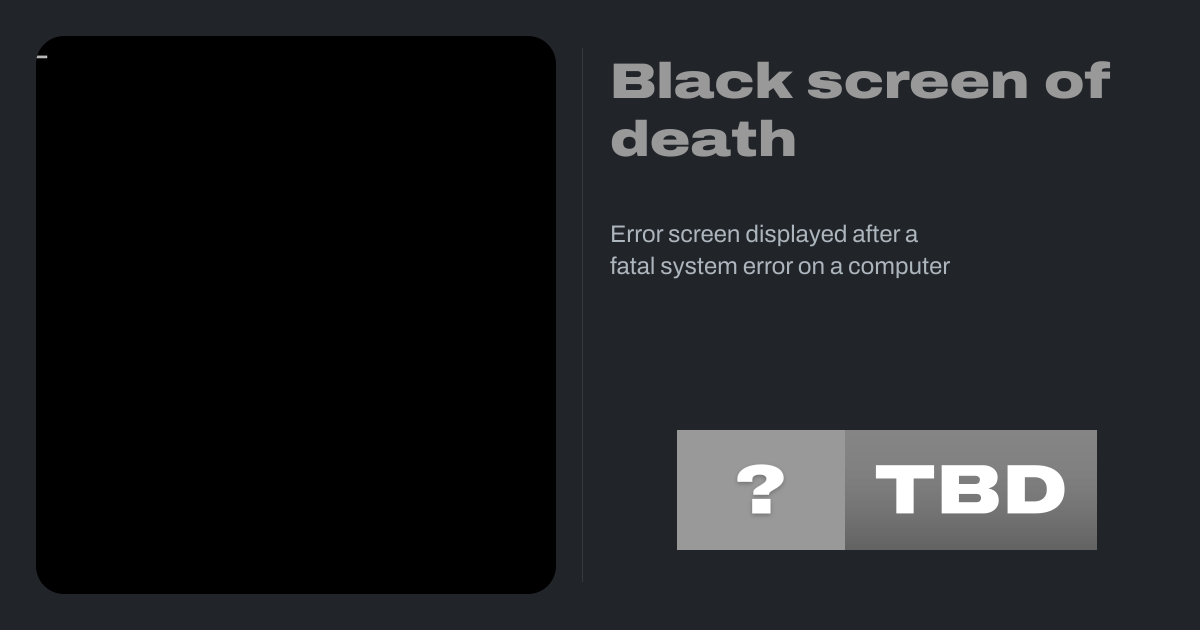 Black screen of death

Error screen displayed after a fatal system error on a computer

?

TBD