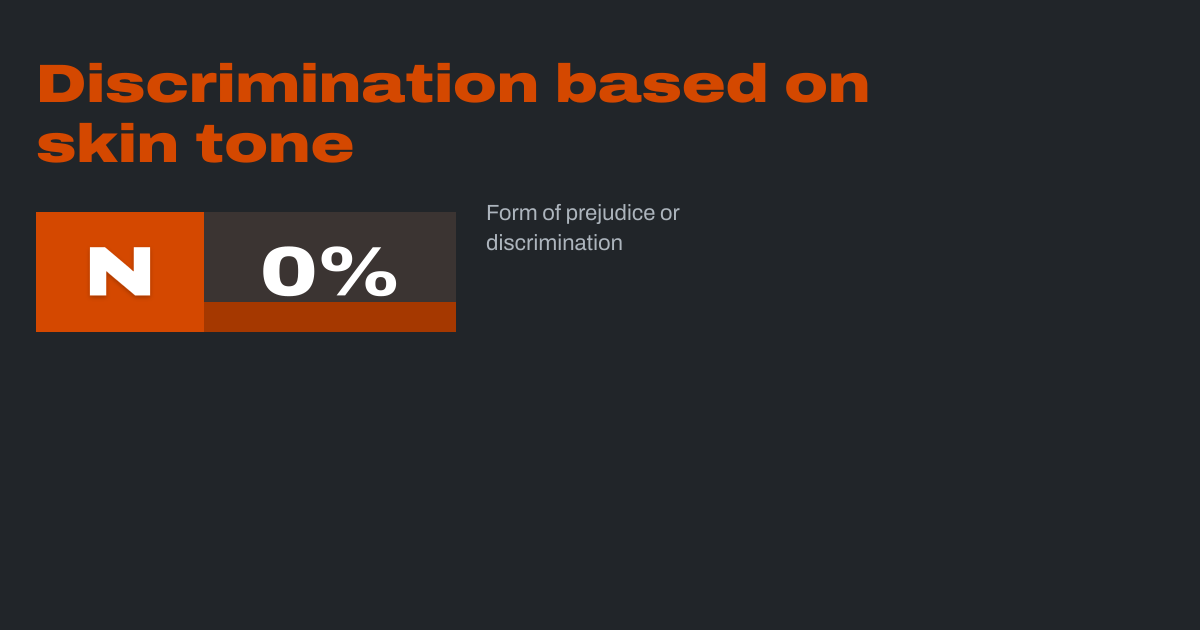 Discrimination based on skin tone

N

0%

Form of prejudice or discrimination