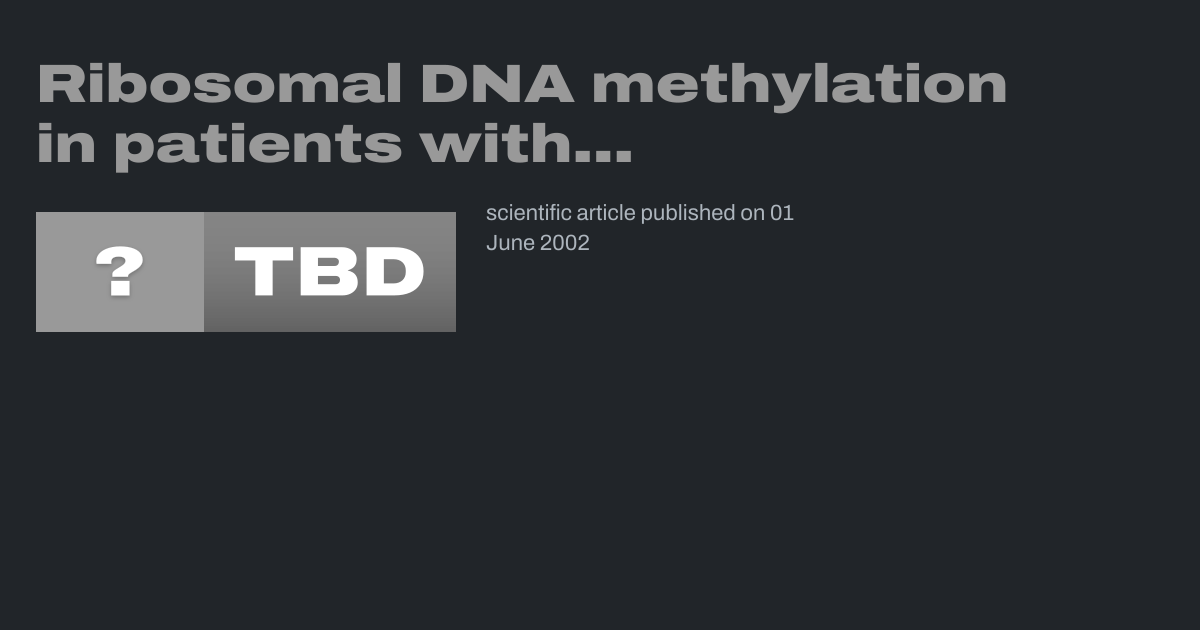 Ribosomal DNA methylation in patients with...

?

TBD

scientific article published on 01 June 2002