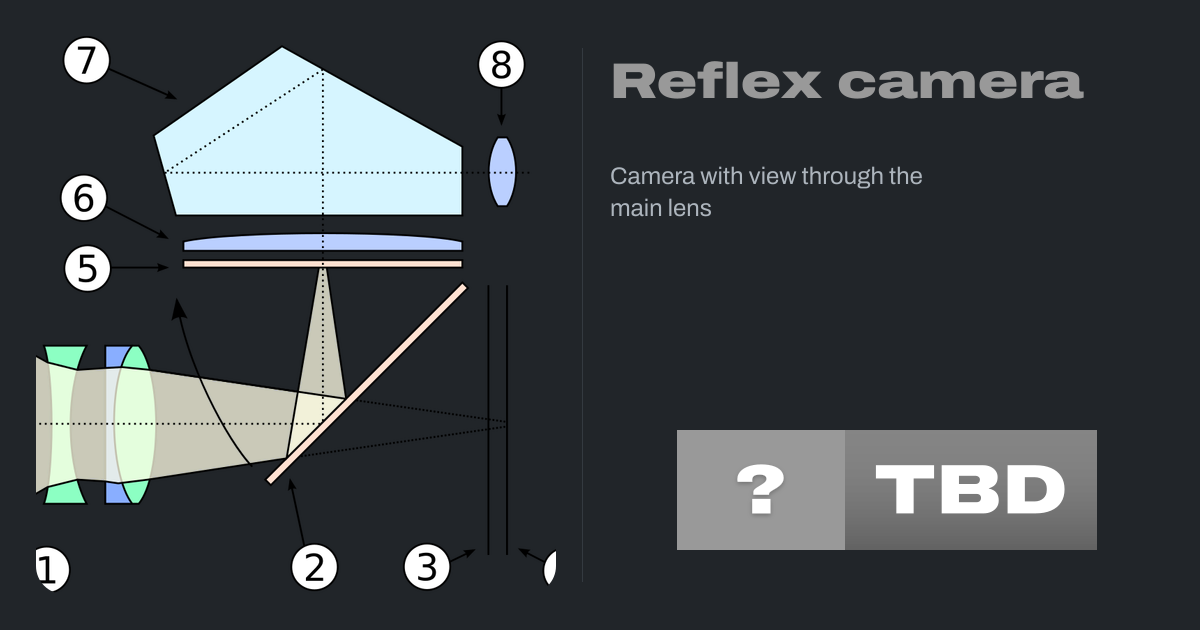 7
8
6
5
1
2
3

Reflex camera

Camera with view through the main lens

? TBD