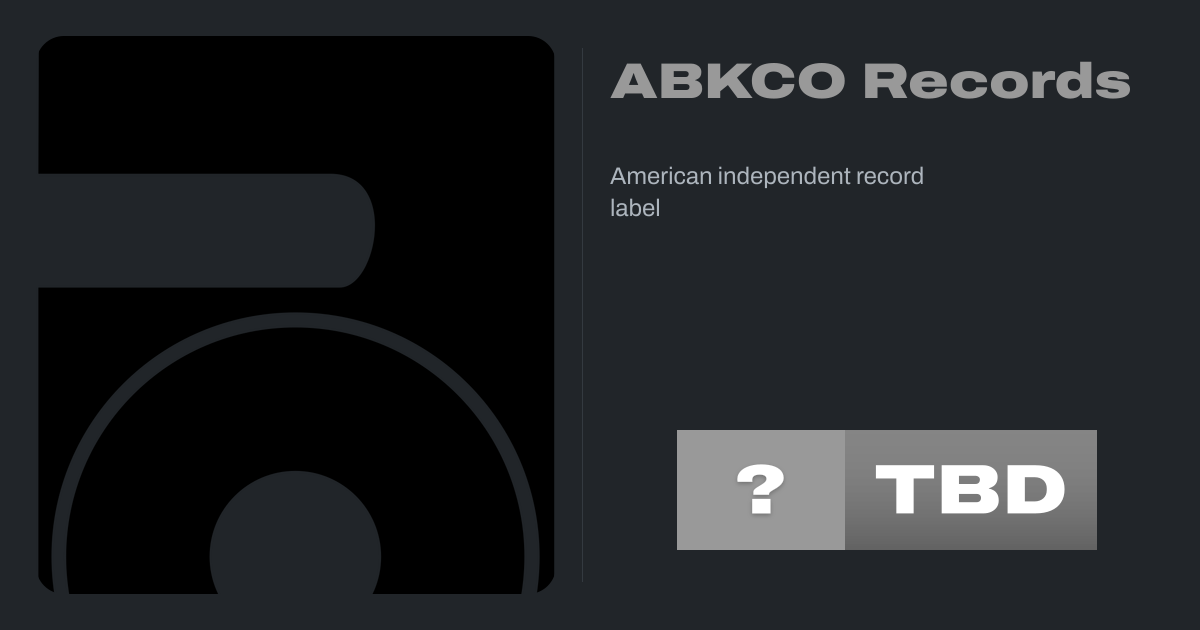 ABKCO Records

American independent record label

? TBD