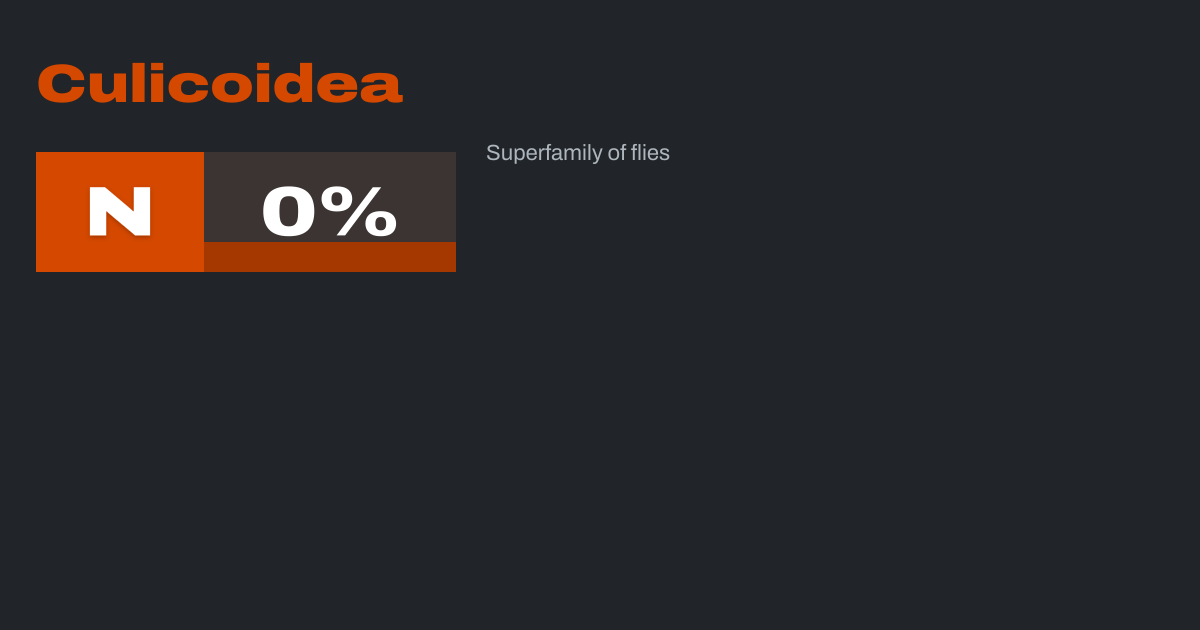 Culicoidea

N

0%

Superfamily of flies