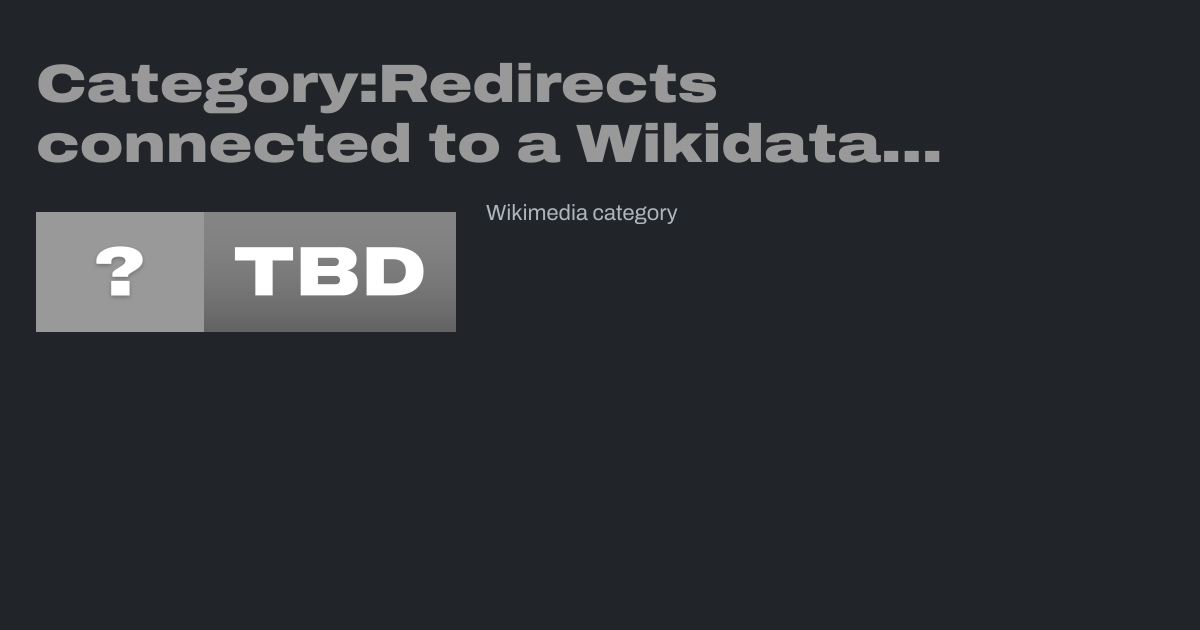 Category:Redirects connected to a Wikidata...

? TBD

Wikimedia category