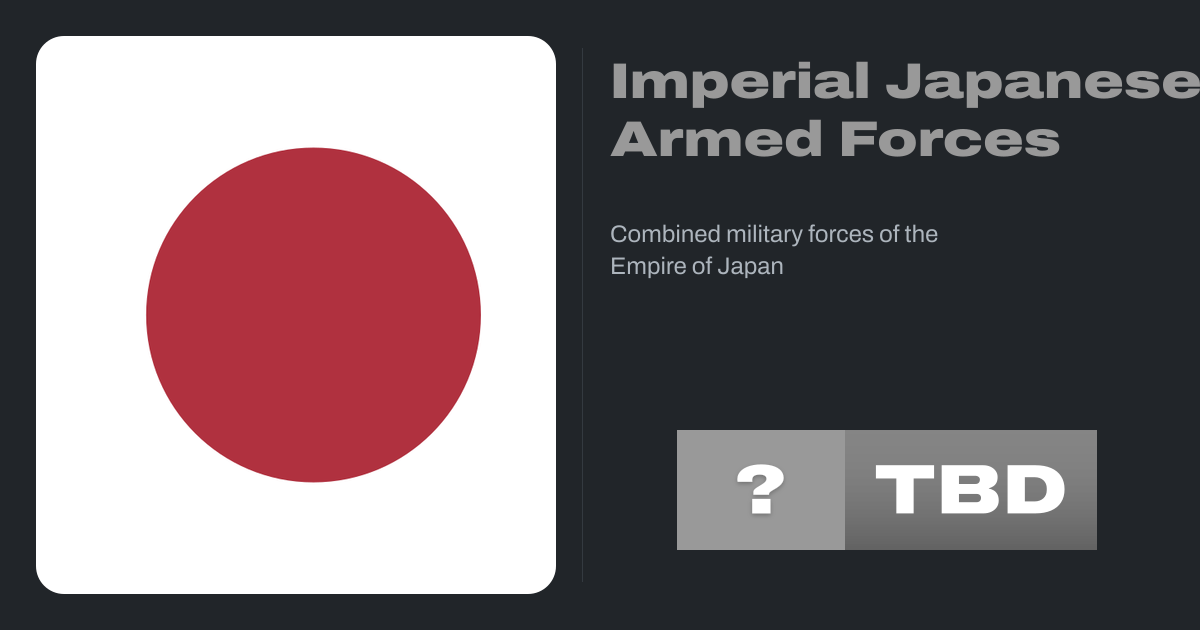 Imperial Japanese Armed Forces

Combined military forces of the Empire of Japan

?

TBD