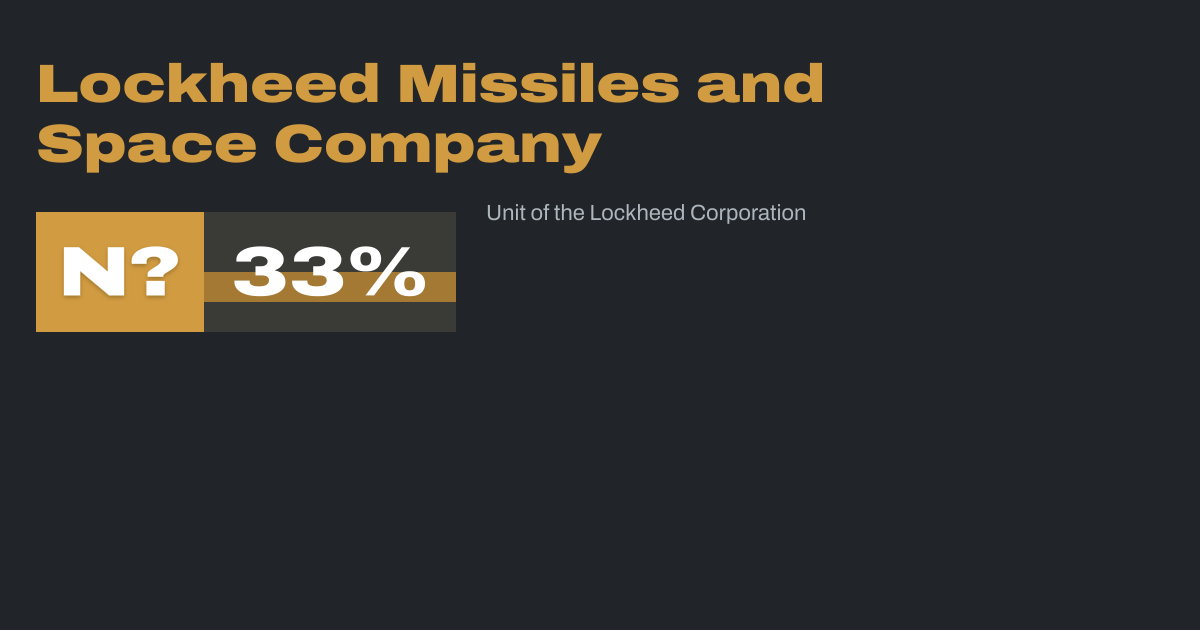 Lockheed Missiles and Space Company

N?

33%

Unit of the Lockheed Corporation