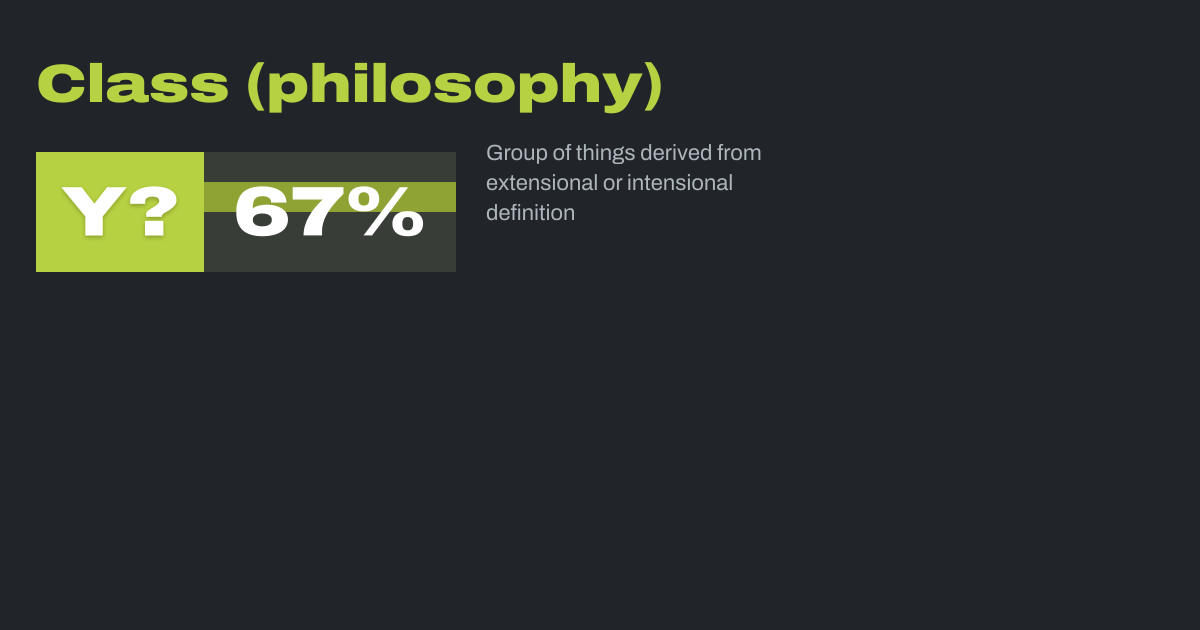 Class (philosophy)

Y?

67%

Group of things derived from extensional or intensional definition