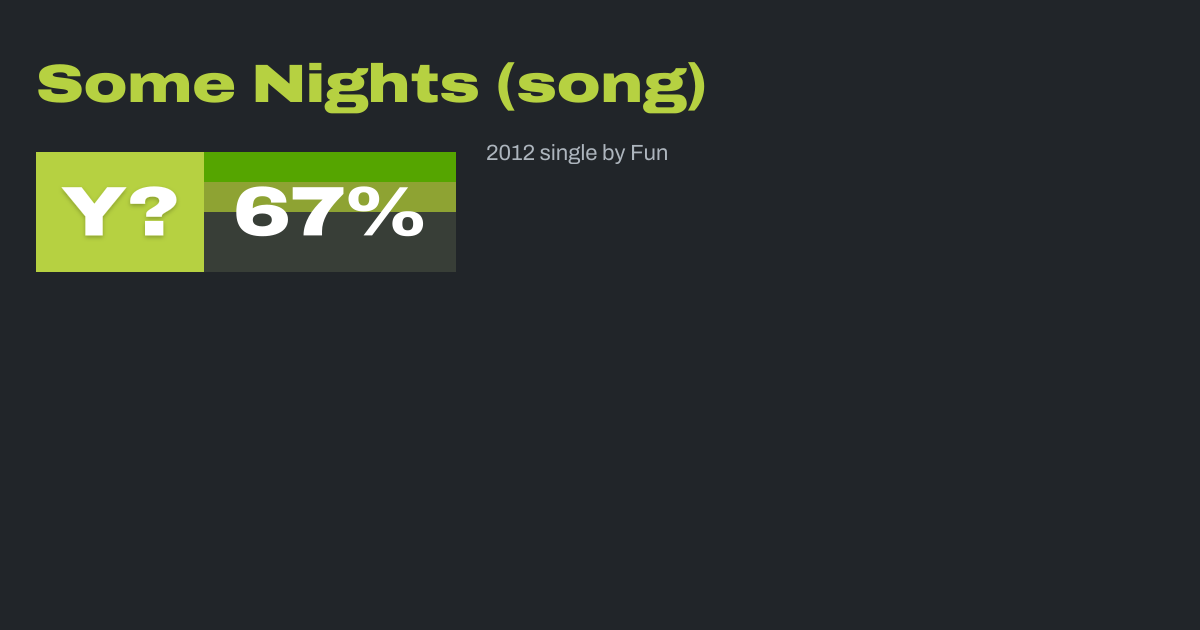 Some Nights (song)

Y? 67%

2012 single by Fun