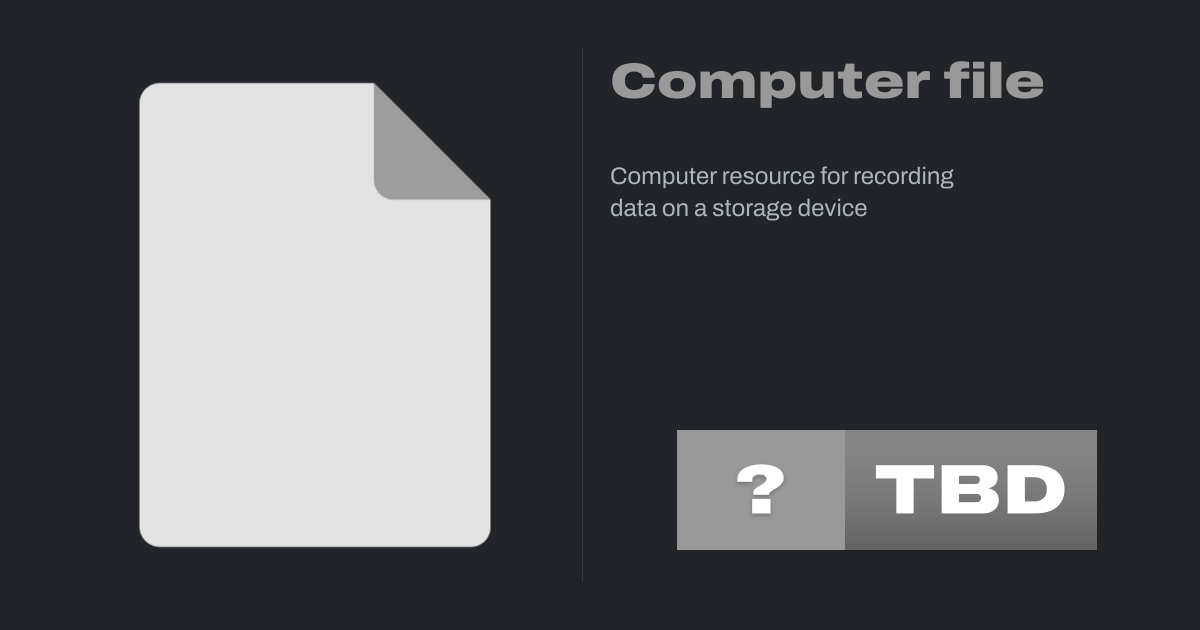 Computer file

Computer resource for recording data on a storage device

? TBD