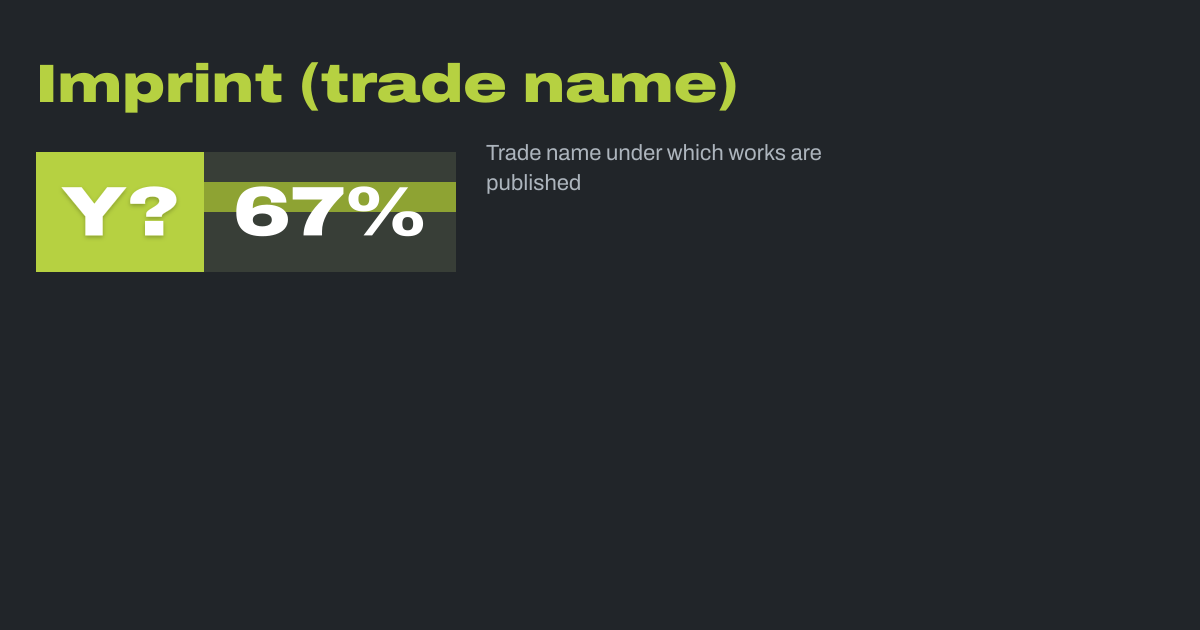 Imprint (trade name)

Y?

67%

Trade name under which works are published