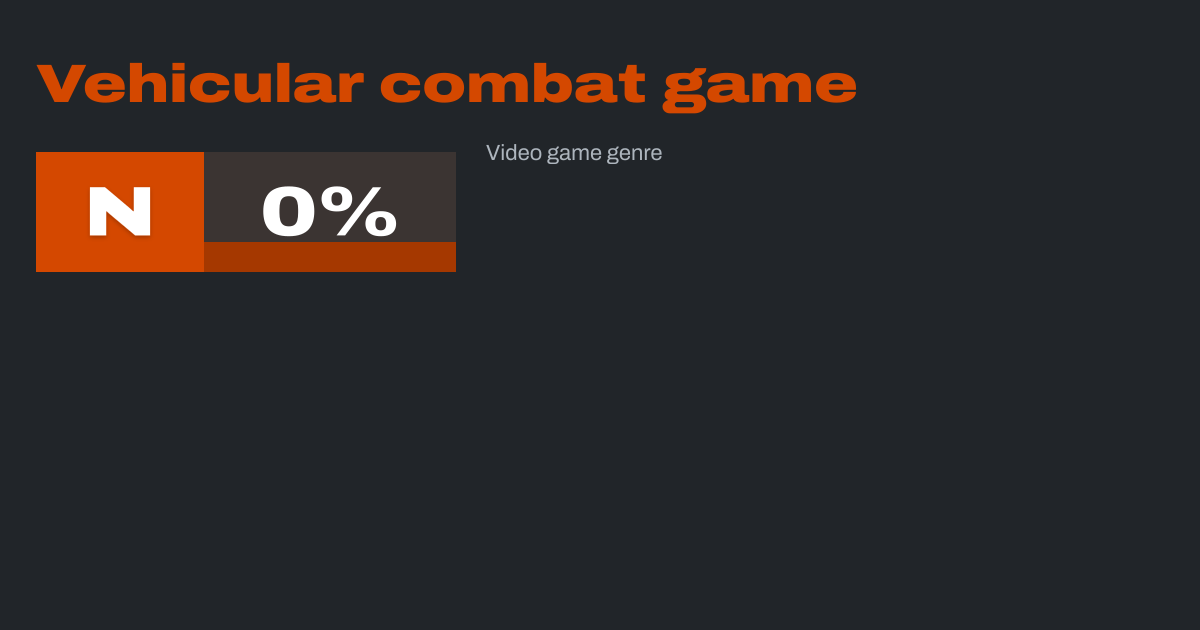 Vehicular combat game

N

0%

Video game genre